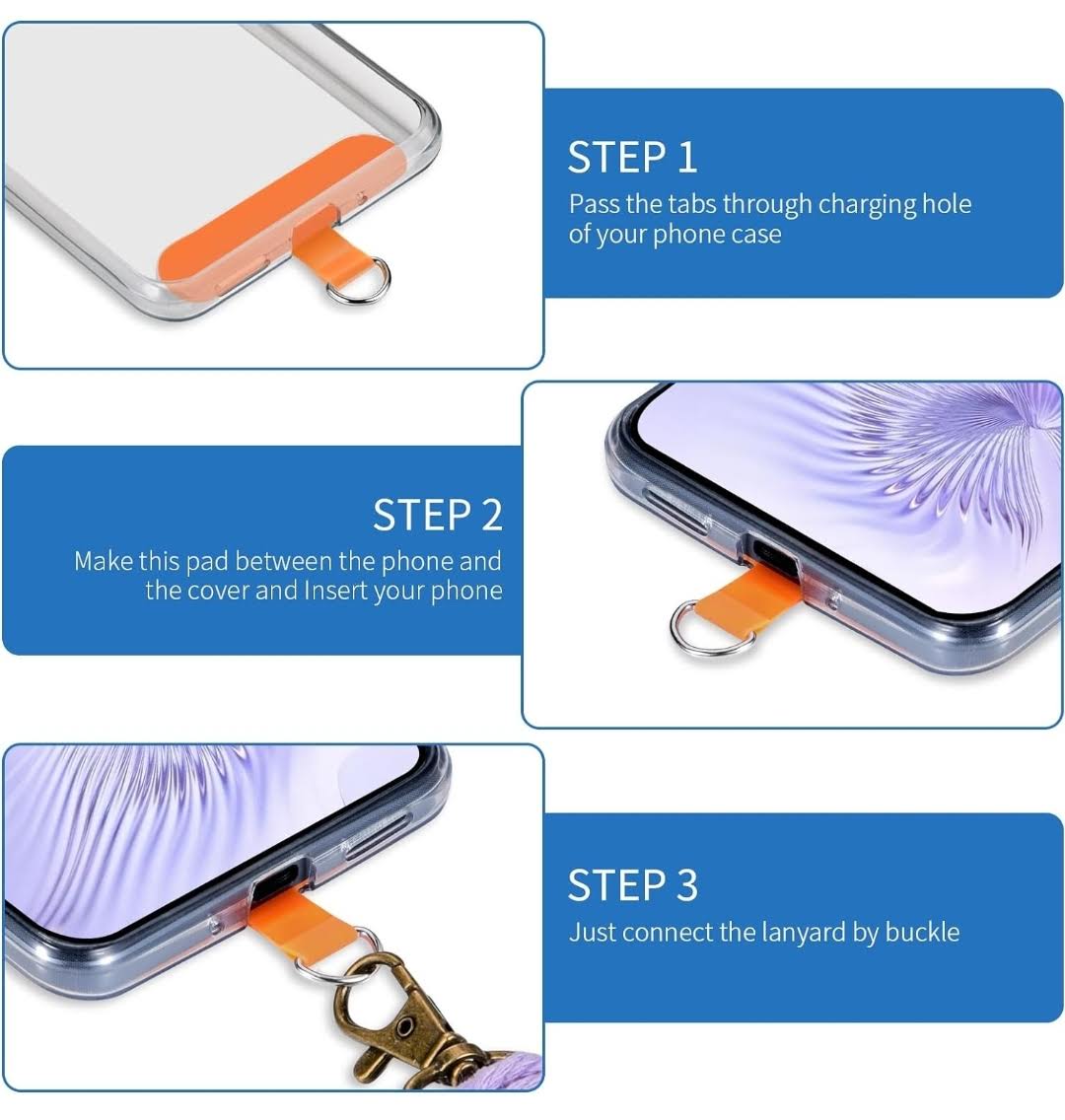 STEP 1
Pass the tabs through charging hole of your phone case

STEP 2
Make this pad between the phone and the cover and Insert your phone

STEP 3
Just connect the lanyard by buckle