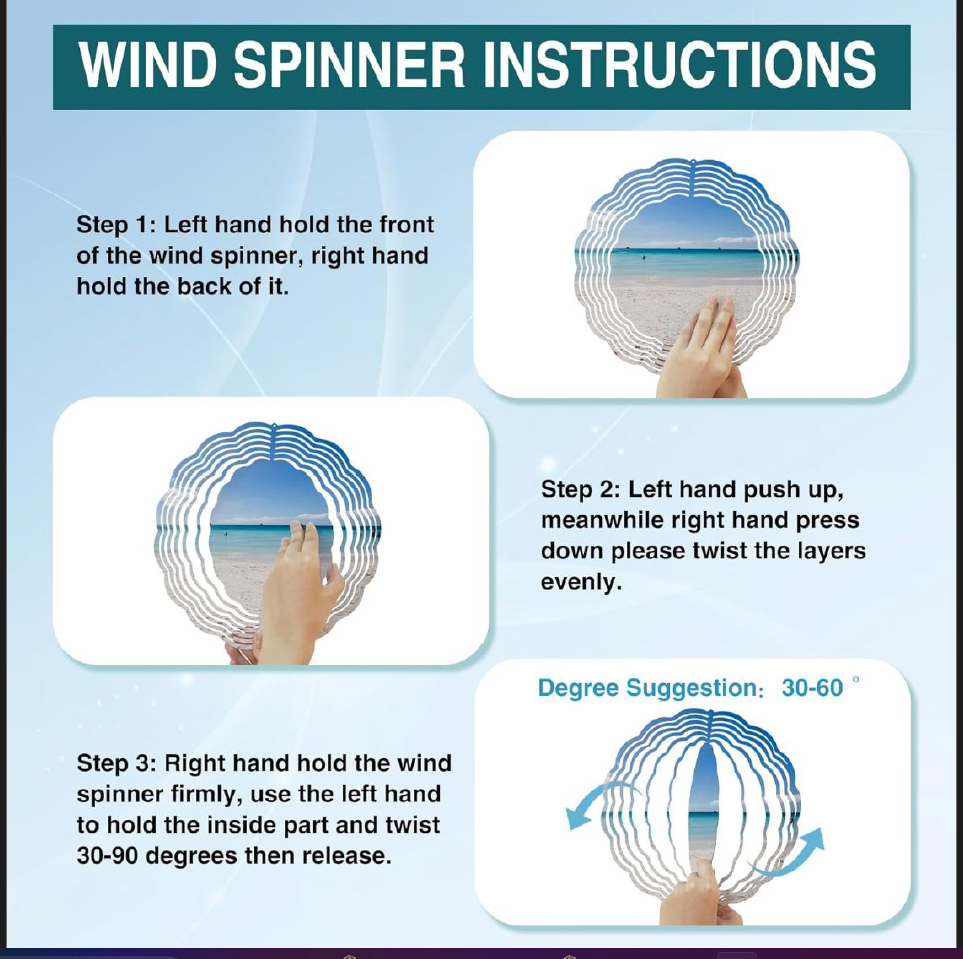 WIND SPINNER INSTRUCTIONS

Step 1: Left hand hold the front of the wind spinner, right hand hold the back of it.

Step 2: Left hand push up, meanwhile right hand press down please twist the layers evenly.

Degree Suggestion: 30-60 °

Step 3: Right hand hold the wind spinner firmly, use the left hand to hold the inside part and twist 30-90 degrees then release.